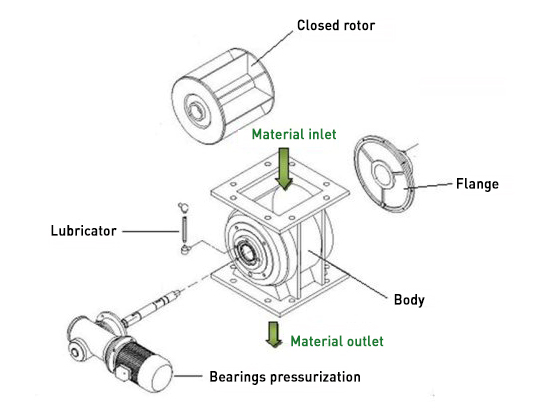 Closed rotor

Material inlet

Flange

Lubricator

Body

Material outlet

Bearings pressurization